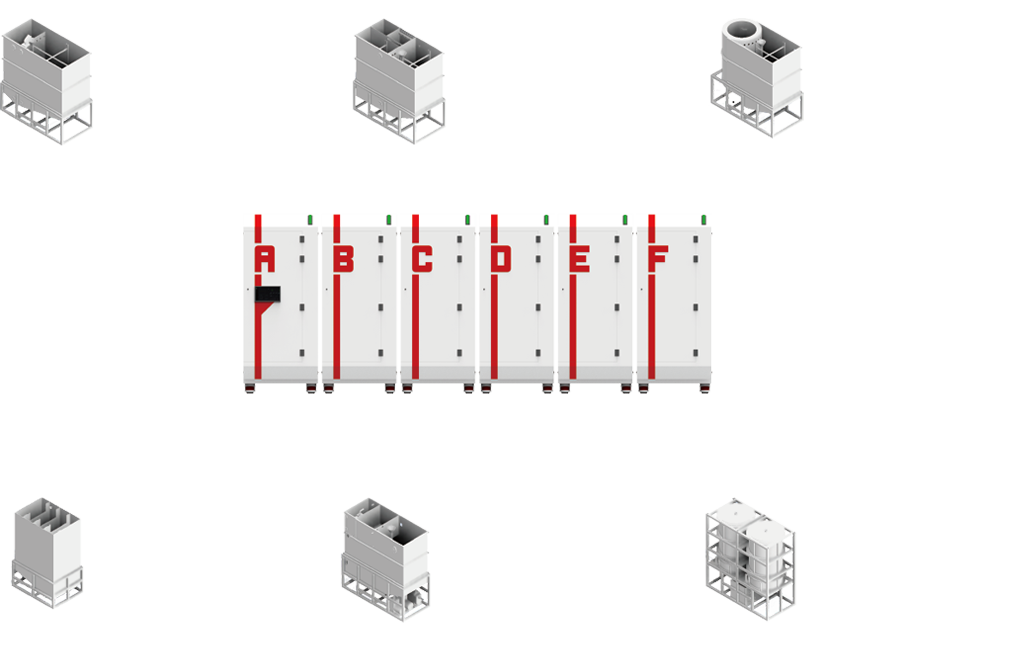 A B C D E F